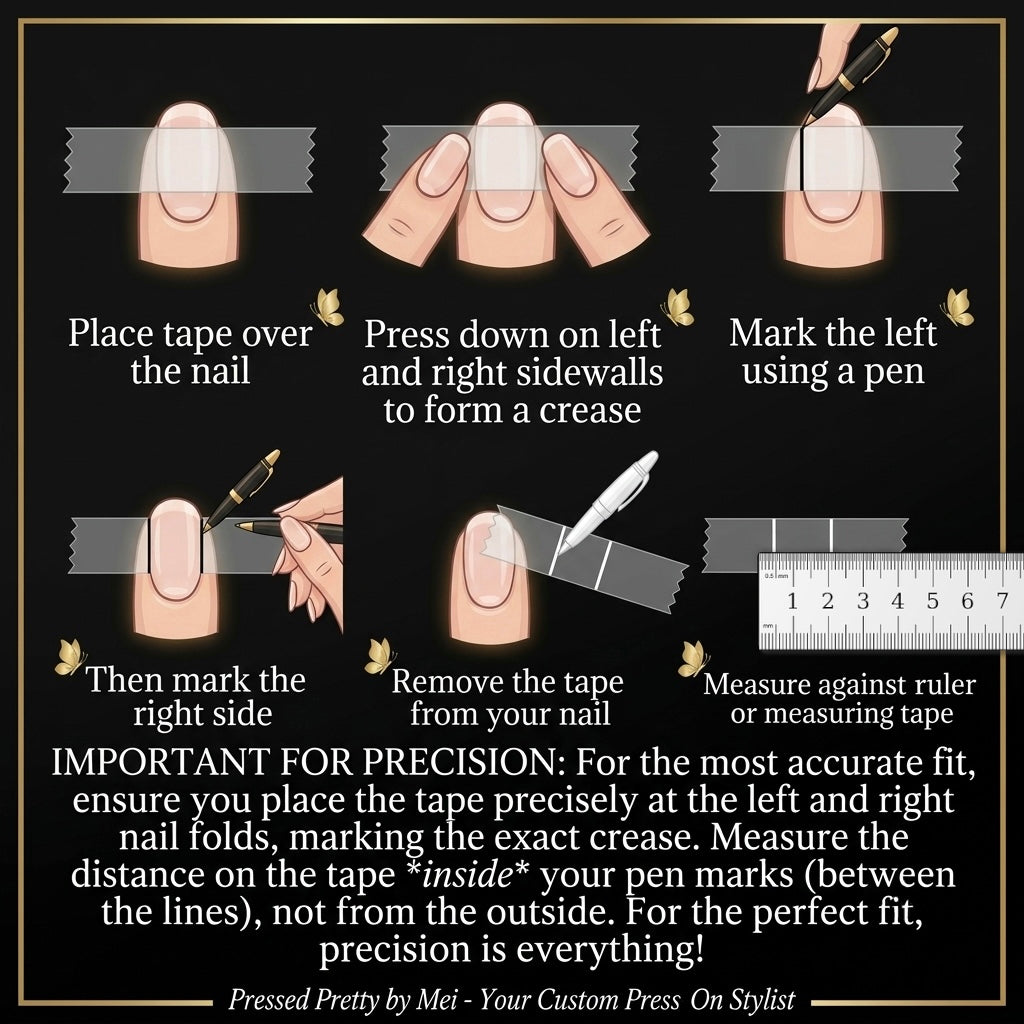 Place tape over the nail

Press down on left and right sidewalls to form a crease

Mark the left using a pen

Then mark the right side

Remove the tape from your nail

0.5 mm
1 2 3 4 5 6 7
mm

Measure against ruler or measuring tape

IMPORTANT FOR PRECISION: For the most accurate fit, ensure you place the tape precisely at the left and right nail folds, marking the exact crease. Measure the distance on the tape *inside* your pen marks (between the lines), not from the outside. For the perfect fit, precision is everything!

Pressed Pretty by Mei - Your Custom Press On Stylist